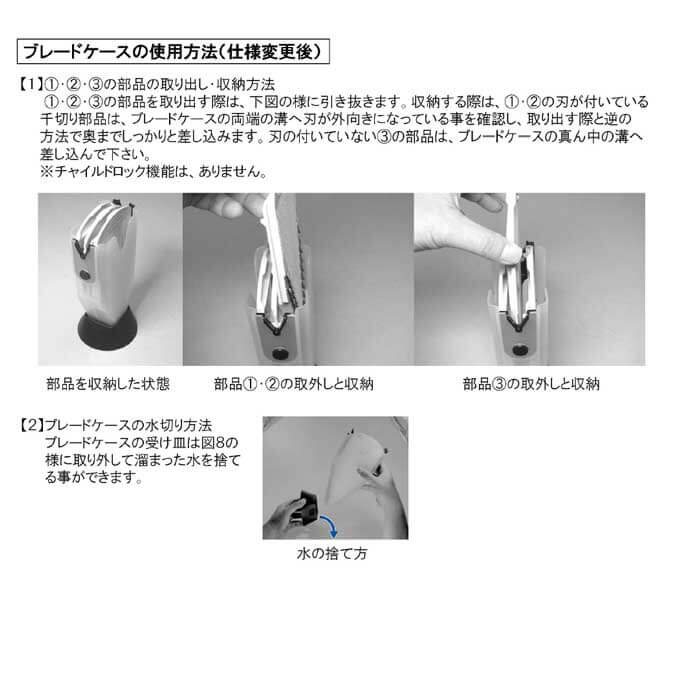 ブレードケースの使用方法(仕様変更後)

【1】①・②・③の部品の取り出し・収納方法
①・②・③の部品を取り出す際は、下図の様に引き抜きます。収納する際は、①・②の刃が付いている千切り部品は、ブレードケースの両端の溝へ刃が外向きになっている事を確認し、取り出す際と逆の方法で奥までしっかりと差し込みます。刃の付いていない③の部品は、ブレードケースの真ん中の溝へ差し込んで下さい。
※チャイルドロック機能は、ありません。

部品を収納した状態

部品①・②の取外しと収納

部品③の取外しと収納

【2】ブレードケースの水切り方法
ブレードケースの受け皿は図8の様に取り外して溜まった水を捨てる事ができます。

水の捨て方